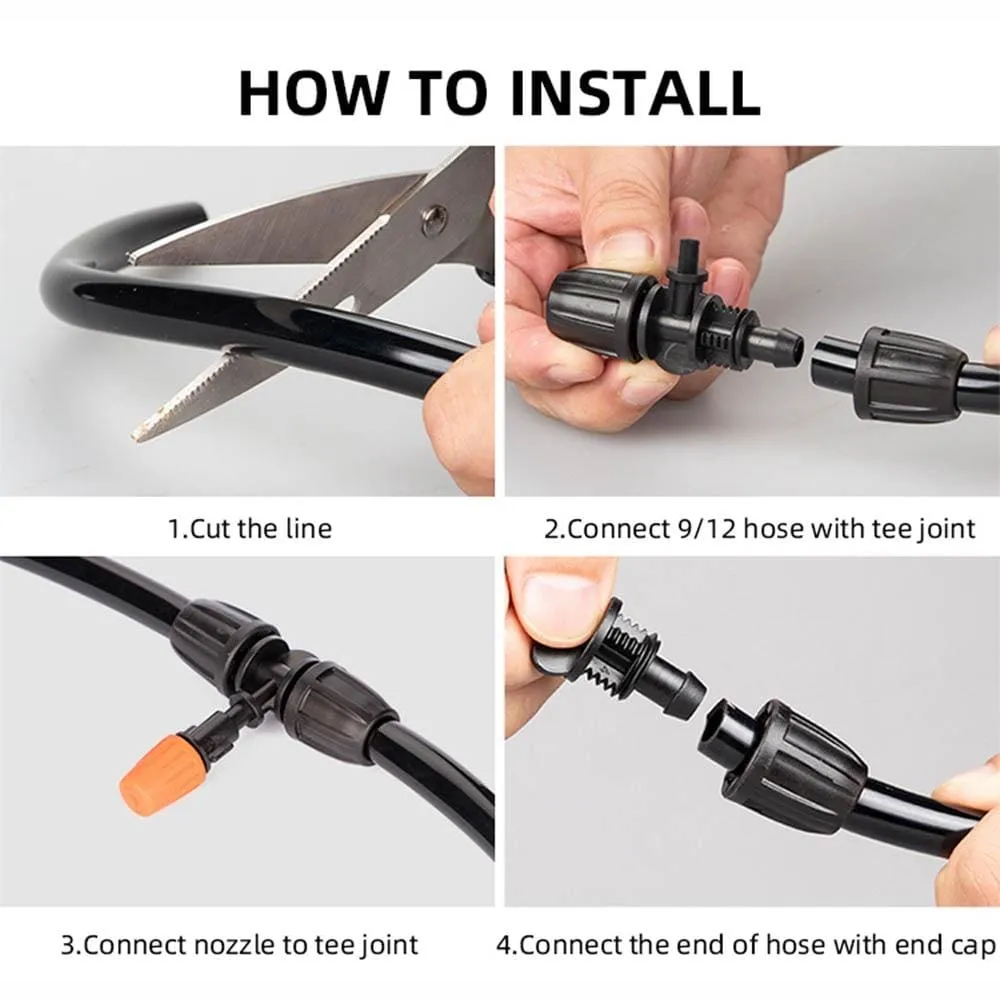 HOW TO INSTALL

1.Cut the line

2.Connect 9/12 hose with tee joint

3.Connect nozzle to tee joint

4.Connect the end of hose with end cap